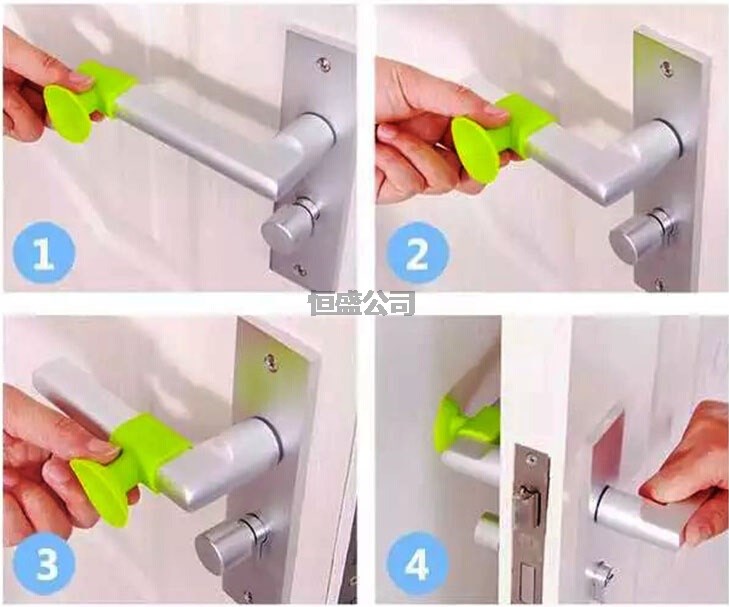 1

2

恒盛公司

3

4